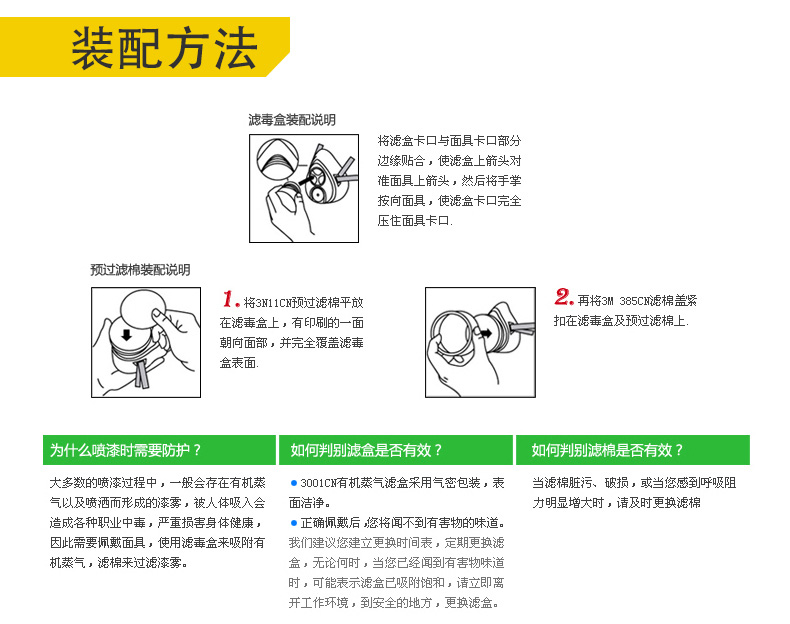 装配方法

滤毒盒装配说明

将滤盒卡口与面具卡口部分边缘贴合，使滤盒上箭头对准面具上箭头，然后将手掌按向面具，使滤盒卡口完全压住面具卡口.

预过滤棉装配说明

1. 将3N11CN预过滤棉平放在滤毒盒上，有印刷的一面朝向面部，并完全覆盖滤毒盒表面.

2. 再将3M 385CN滤棉盖紧扣在滤毒盒及预过滤棉上.

为什么喷漆时需要防护？

大多数的喷漆过程中，一般会存在有机蒸气以及喷洒而形成的漆雾，被人体吸入会造成各种职业中毒，严重损害身体健康，因此需要佩戴面具，使用滤毒盒来吸附有机蒸气，滤棉来过滤漆雾。

如何判别滤盒是否有效？

● 3001CN有机蒸气滤盒采用气密包装，表面洁净。

● 正确佩戴后，您将闻不到有害物的味道。我们建议您建立更换时间表，定期更换滤盒，无论何时，当您已经闻到有害物味道时，可能表示滤盒已吸附饱和，请立即离开工作环境，到安全的地方，更换滤盒。

如何判别滤棉是否有效？

当滤棉脏污、破损，或当您感到呼吸阻力明显增大时，请及时更换滤棉