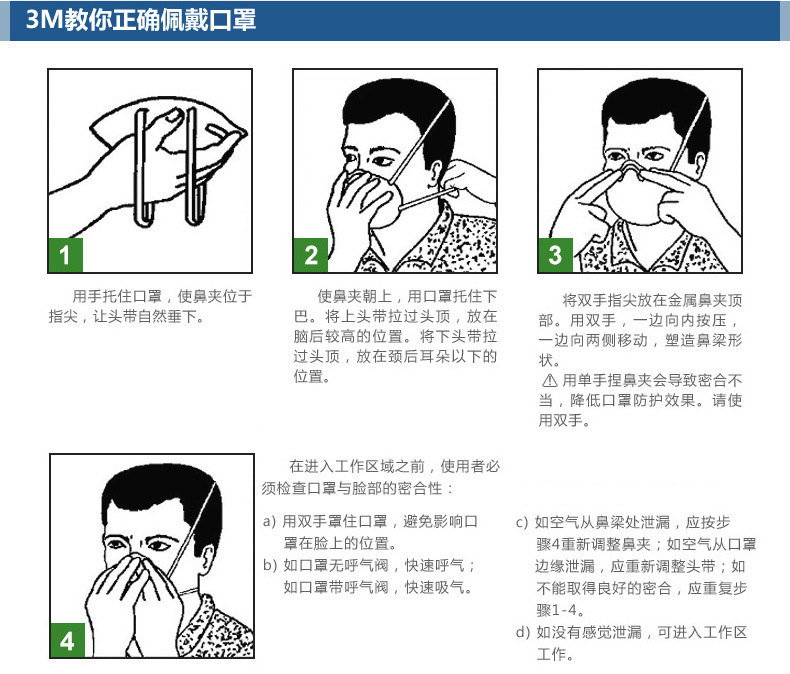 3M教你正确佩戴口罩

1

用手托住口罩，使鼻夹位于指尖，让头带自然垂下。

2

使鼻夹朝上，用口罩托住下巴。将上头带拉过头顶，放在脑后较高的位置。将下头带拉过头顶，放在颈后耳朵以下的位置。

3

将双手指尖放在金属鼻夹顶部。用双手，一边向内按压，一边向两侧移动，塑造鼻梁形状。

⚠ 用单手捏鼻夹会导致密合不当，降低口罩防护效果。请使用双手。

4

在进入工作区域之前，使用者必须检查口罩与脸部的密合性：

a) 用双手罩住口罩，避免影响口罩在脸上的位置。

b) 如口罩无呼气阀，快速呼气；如口罩带呼气阀，快速吸气。

c) 如空气从鼻梁处泄漏，应按步骤4重新调整鼻夹；如空气从口罩边缘泄漏，应重新调整头带；如不能取得良好的密合，应重复步骤1-4。

d) 如没有感觉泄漏，可进入工作区工作。