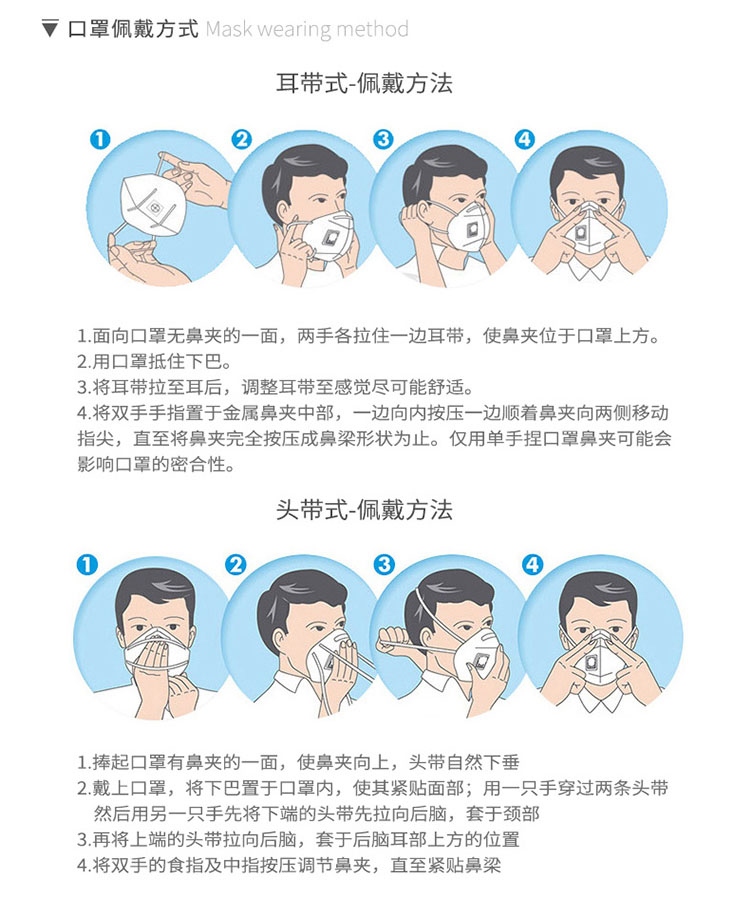 ▼ 口罩佩戴方式 Mask wearing method

耳带式-佩戴方法

1

2

3

4

1.面向口罩无鼻夹的一面，两手各拉住一边耳带，使鼻夹位于口罩上方。
2.用口罩抵住下巴。
3.将耳带拉至耳后，调整耳带至感觉尽可能舒适。
4.将双手手指置于金属鼻夹中部，一边向内按压一边顺着鼻夹向两侧移动指尖，直至将鼻夹完全按压成鼻梁形状为止。仅用单手捏口罩鼻夹可能会影响口罩的密合性。

头带式-佩戴方法

1

2

3

4

1.捧起口罩有鼻夹的一面，使鼻夹向上，头带自然下垂
2.戴上口罩，将下巴置于口罩内，使其紧贴面部；用一只手穿过两条头带然后用另一只手先将下端的头带先拉向后脑，套于颈部
3.再将上端的头带拉向后脑，套于后脑耳部上方的位置
4.将双手的食指及中指按压调节鼻夹，直至紧贴鼻梁