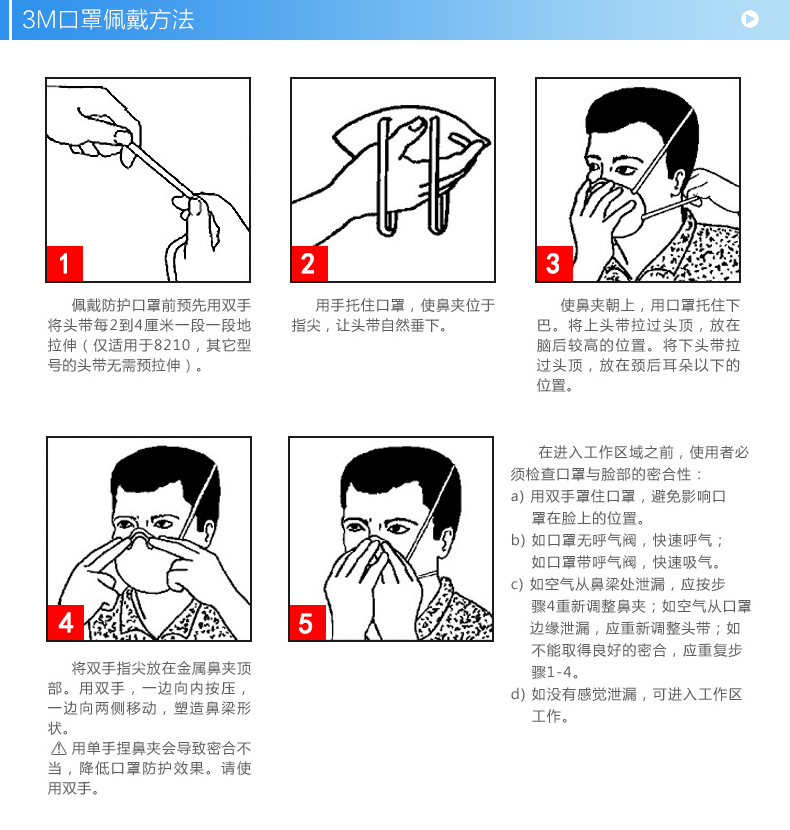 3M口罩佩戴方法

1

佩戴防护口罩前预先用双手将头带每2到4厘米一段一段地拉伸（仅适用于8210，其它型号的头带无需预拉伸）。

2

用手托住口罩，使鼻夹位于指尖，让头带自然垂下。

3

使鼻夹朝上，用口罩托住下巴。将上头带拉过头顶，放在脑后较高的位置。将下头带拉过头顶，放在颈后耳朵以下的位置。

4

将双手指尖放在金属鼻夹顶部。用双手，一边向内按压，一边向两侧移动，塑造鼻梁形状。

⚠ 用单手捏鼻夹会导致密合不当，降低口罩防护效果。请使用双手。

5

在进入工作区域之前，使用者必须检查口罩与脸部的密合性：

a) 用双手罩住口罩，避免影响口罩在脸上的位置。

b) 如口罩无呼气阀，快速呼气；如口罩带呼气阀，快速吸气。

c) 如空气从鼻梁处泄漏，应按步骤4重新调整鼻夹；如空气从口罩边缘泄漏，应重新调整头带；如不能取得良好的密合，应重复步骤1-4。

d) 如没有感觉泄漏，可进入工作区工作。