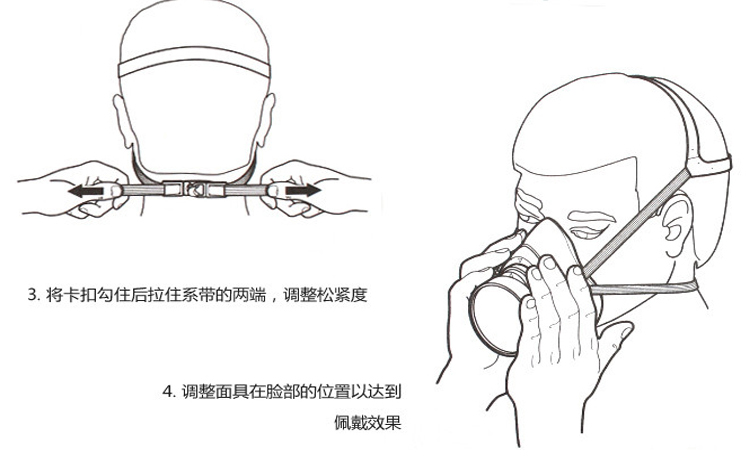 3. 将卡扣勾住后拉住系带的两端，调整松紧度

4. 调整面具在脸部的位置以达到佩戴效果