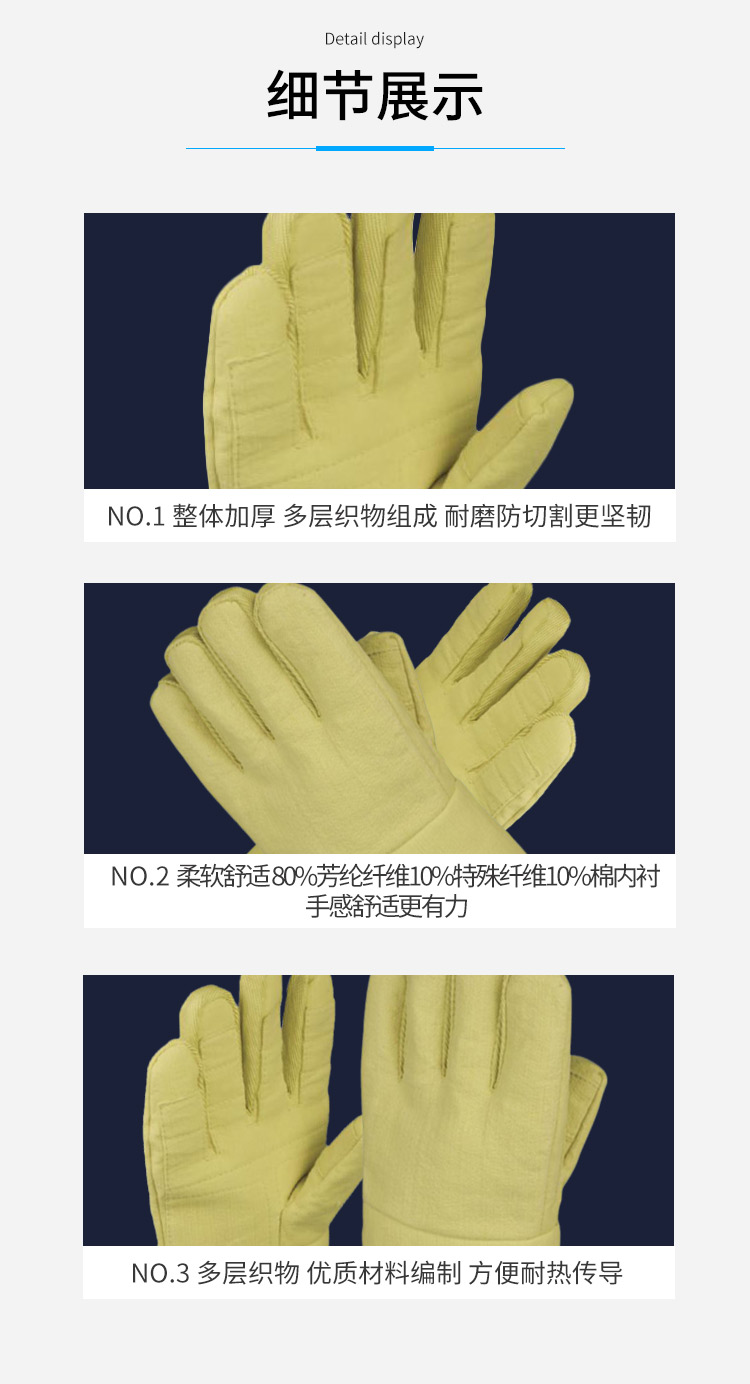 Detail display

细节展示

NO.1 整体加厚 多层织物组成 耐磨防切割更坚韧

NO.2 柔软舒适80%芳纶纤维10%特殊纤维10%棉内衬 手感舒适更有力

NO.3 多层织物 优质材料编制 方便耐热传导